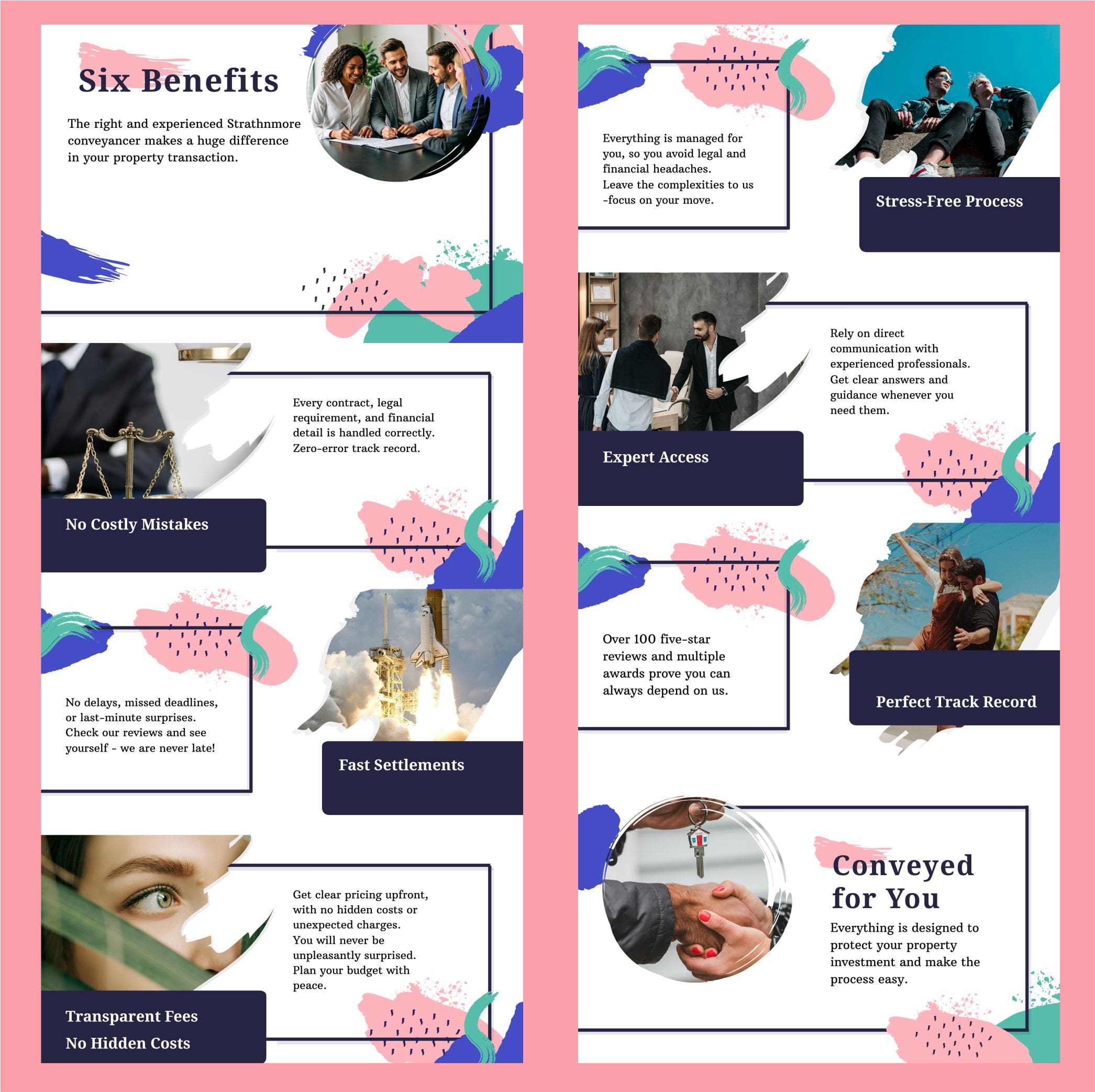 Six Benefits

The right and experienced Strathnmore conveyancer makes a huge difference in your property transaction.

Every contract, legal requirement, and financial detail is handled correctly. Zero-error track record.

No Costly Mistakes

No delays, missed deadlines, or last-minute surprises. Check our reviews and see yourself - we are never late!

Fast Settlements

Get clear pricing upfront, with no hidden costs or unexpected charges. You will never be unpleasantly surprised. Plan your budget with peace.

Transparent Fees
No Hidden Costs

Everything is managed for you, so you avoid legal and financial headaches. Leave the complexities to us -focus on your move.

Stress-Free Process

Rely on direct communication with experienced professionals. Get clear answers and guidance whenever you need them.

Expert Access

Over 100 five-star reviews and multiple awards prove you can always depend on us.

Perfect Track Record

Conveyed for You

Everything is designed to protect your property investment and make the process easy.